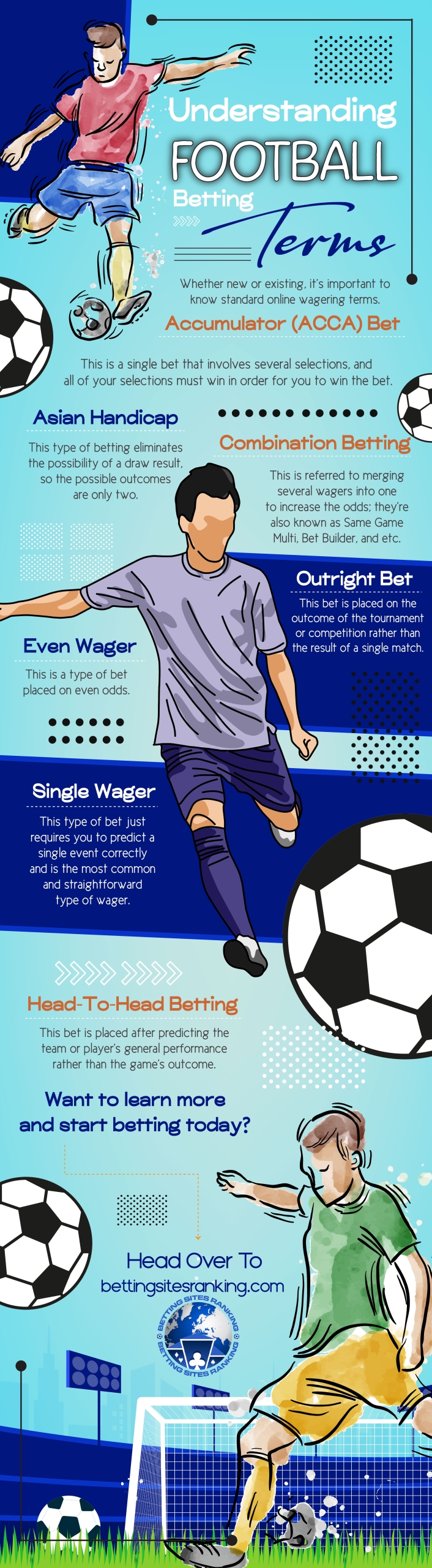 Understanding
FOOTBALL
Betting
Terms

Whether new or existing, it's important to know standard online wagering terms.

Accumulator (ACCA) Bet

This is a single bet that involves several selections, and all of your selections must win in order for you to win the bet.

Asian Handicap

This type of betting eliminates the possibility of a draw result, so the possible outcomes are only two.

Combination Betting

This is referred to merging several wagers into one to increase the odds; they're also known as Same Game Multi, Bet Builder, and etc.

Outright Bet

This bet is placed on the outcome of the tournament or competition rather than the result of a single match.

Even Wager

This is a type of bet placed on even odds.

Single Wager

This type of bet just requires you to predict a single event correctly and is the most common and straightforward type of wager.

Head-To-Head Betting

This bet is placed after predicting the team or player's general performance rather than the game's outcome.

Want to learn more and start betting today?

Head Over To
bettingsitesranking.com

BETTING SITES RANKING
BETTING SITES RANKING